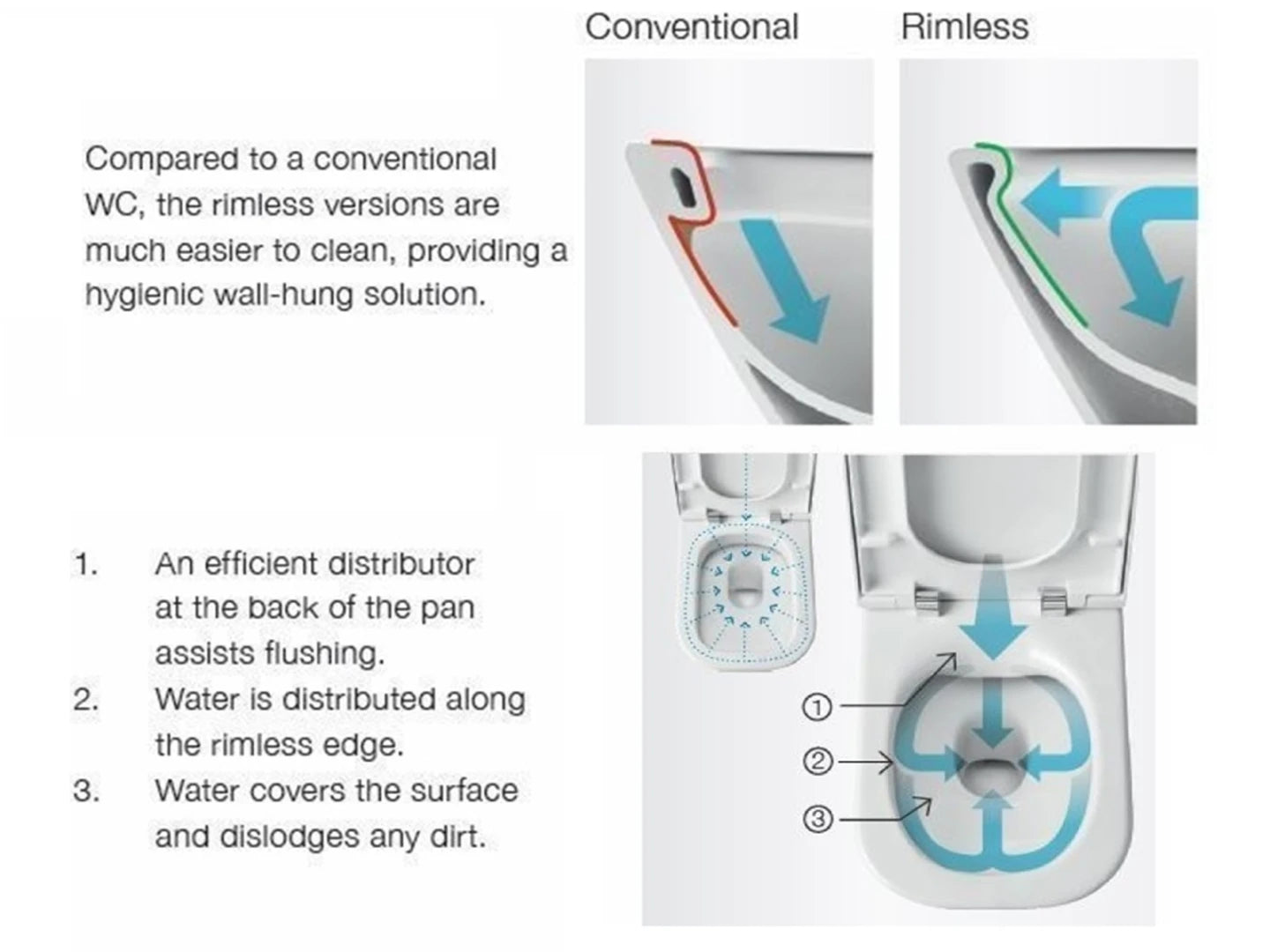 Conventional

Rimless

Compared to a conventional WC, the rimless versions are much easier to clean, providing a hygienic wall-hung solution.

1. An efficient distributor at the back of the pan assists flushing.
2. Water is distributed along the rimless edge.
3. Water covers the surface and dislodges any dirt.

①

②

③