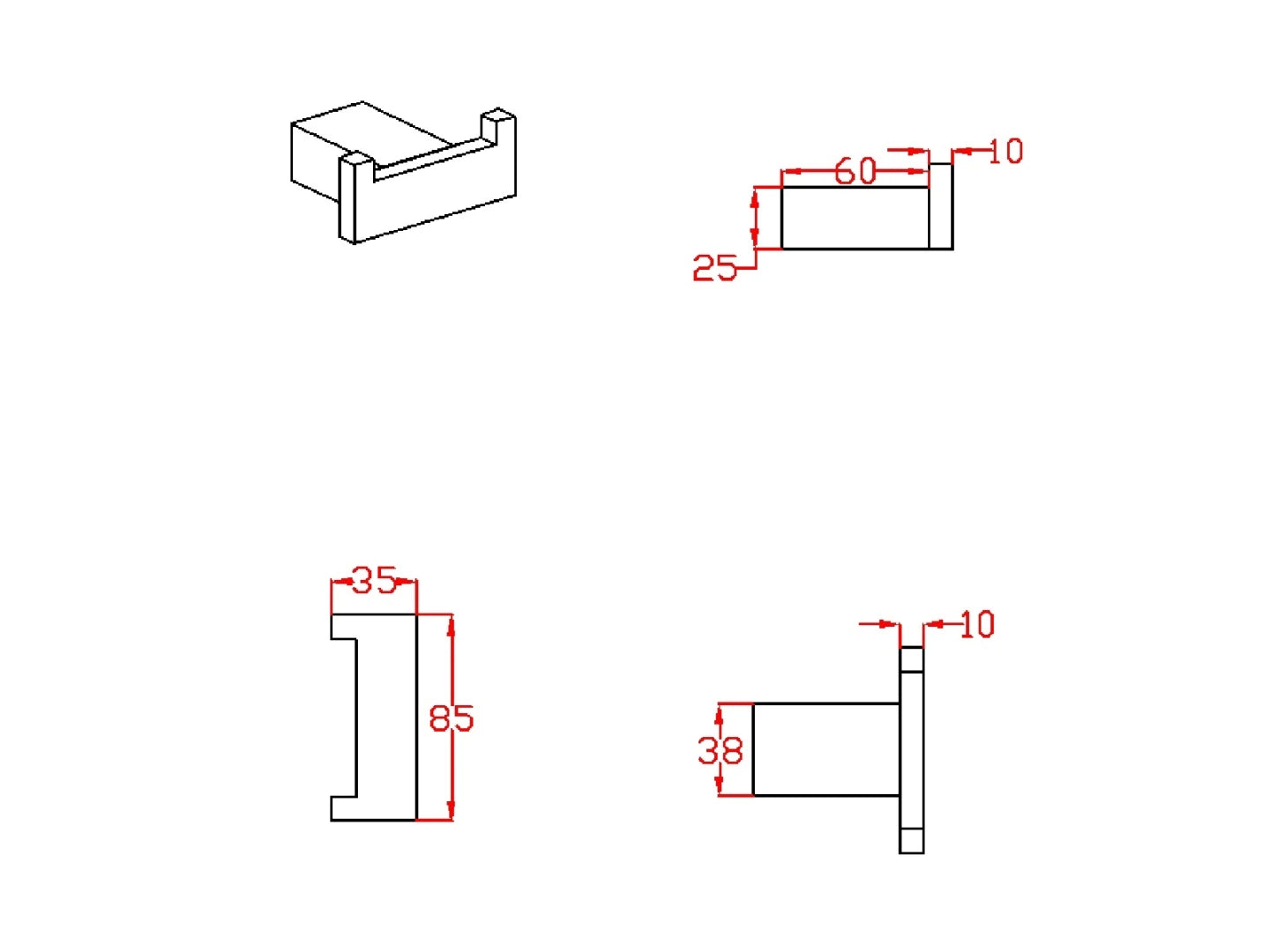 60
10
25
35
85
10
38