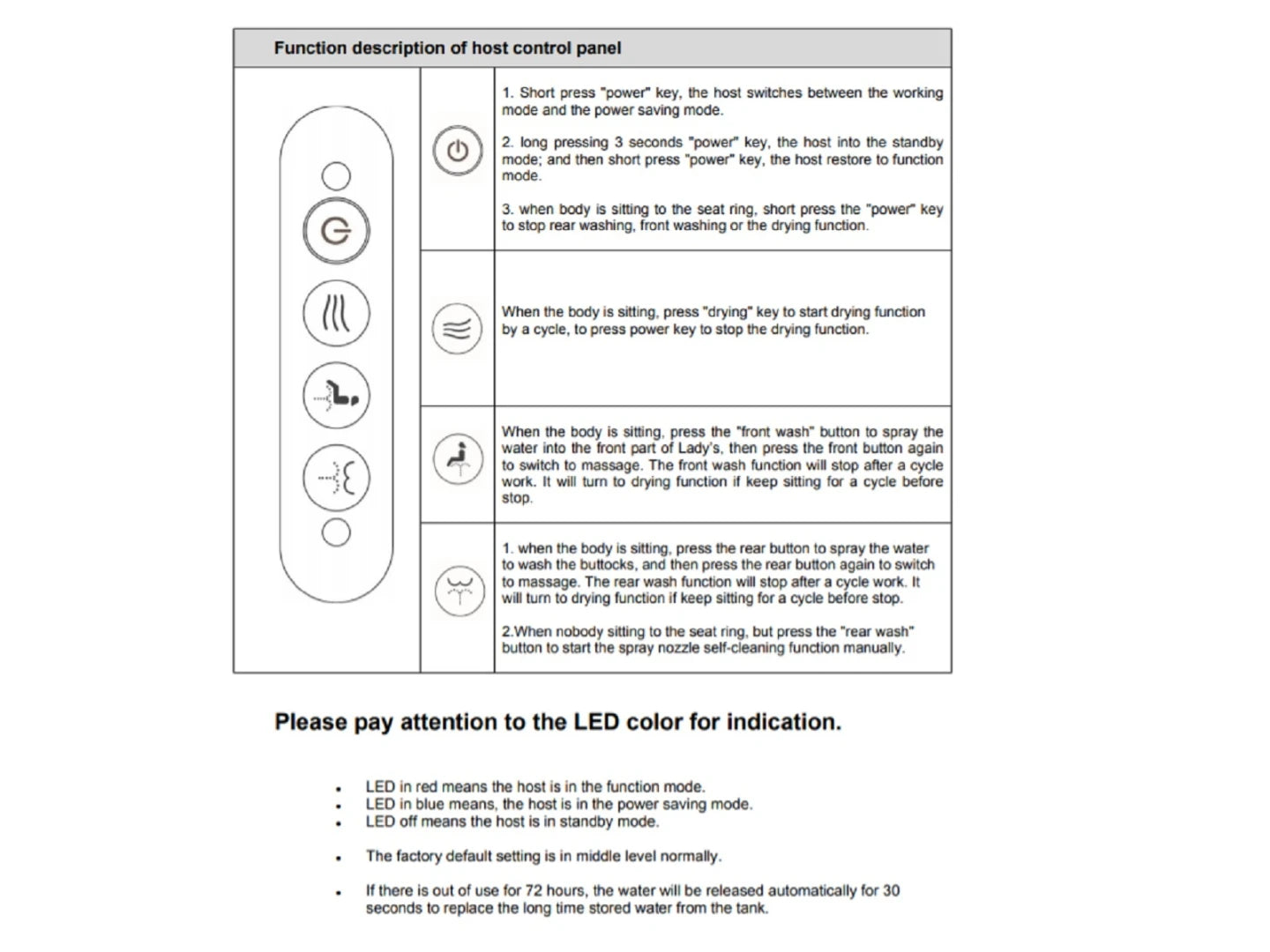 Function description of host control panel

1. Short press "power" key, the host switches between the working mode and the power saving mode.

2. long pressing 3 seconds "power" key, the host into the standby mode; and then short press "power" key, the host restore to function mode.

3. when body is sitting to the seat ring, short press the "power" key to stop rear washing, front washing or the drying function.

When the body is sitting, press "drying" key to start drying function by a cycle, to press power key to stop the drying function.

When the body is sitting, press the "front wash" button to spray the water into the front part of Lady's, then press the front button again to switch to massage. The front wash function will stop after a cycle work. It will turn to drying function if keep sitting for a cycle before stop.

1. when the body is sitting, press the rear button to spray the water to wash the buttocks, and then press the rear button again to switch to massage. The rear wash function will stop after a cycle work. It will turn to drying function if keep sitting for a cycle before stop.

2.When nobody sitting to the seat ring, but press the "rear wash" button to start the spray nozzle self-cleaning function manually.

Please pay attention to the LED color for indication.

• LED in red means the host is in the function mode.
• LED in blue means, the host is in the power saving mode.
• LED off means the host is in standby mode.

• The factory default setting is in middle level normally.

• If there is out of use for 72 hours, the water will be released automatically for 30 seconds to replace the long time stored water from the tank.